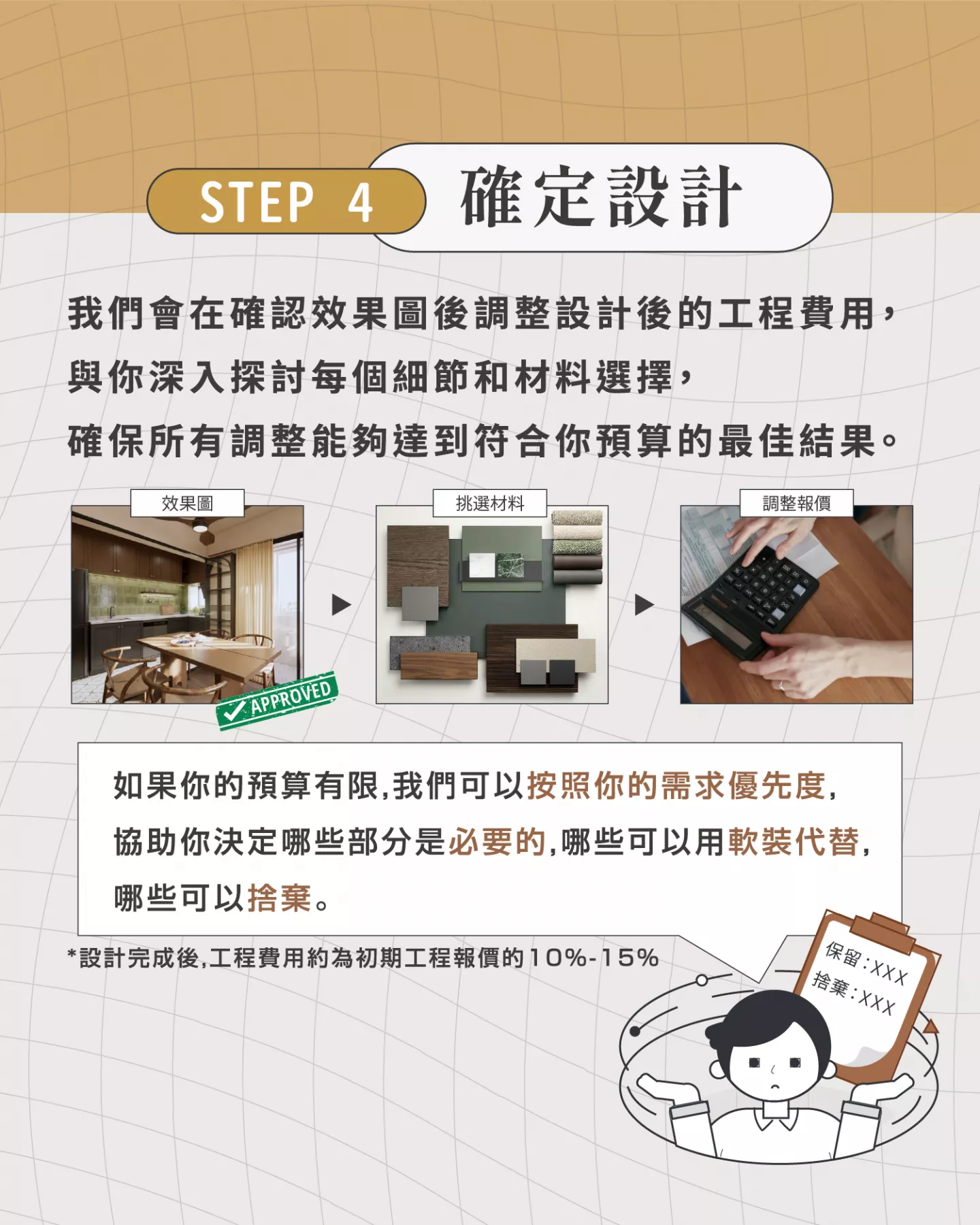 STEP 4 確定設計

我們會在確認效果圖後調整設計後的工程費用，
與你深入探討每個細節和材料選擇，
確保所有調整能夠達到符合你預算的最佳結果。

效果圖

APPROVED

挑選材料

調整報價

如果你的預算有限，我們可以按照你的需求優先度，
協助你決定哪些部分是必要的，哪些可以用軟裝代替，
哪些可以捨棄。

*設計完成後，工程費用約為初期工程報價的10%-15%

保留：XXX
捨棄：XXX